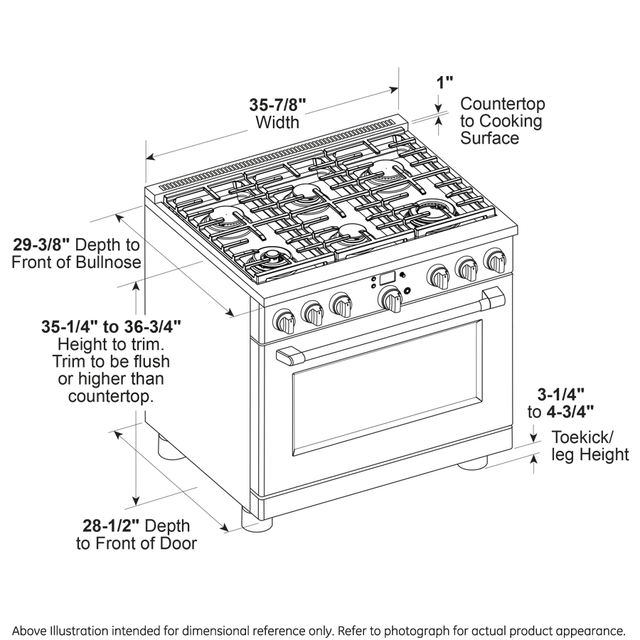 35-7/8"
Width

1"
Countertop to Cooking Surface

29-3/8" Depth to Front of Bullnose

35-1/4" to 36-3/4"
Height to trim. Trim to be flush or higher than countertop.

3-1/4" to 4-3/4"
Toekick/ leg Height

28-1/2" Depth to Front of Door

Above Illustration intended for dimensional reference only. Refer to photograph for actual product appearance.