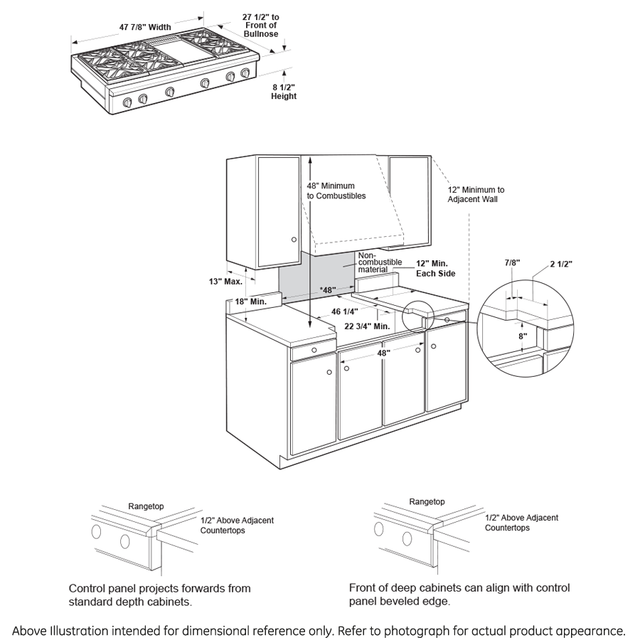 47 7/8" Width

27 1/2" to Front of Bullnose

8 1/2" Height

48" Minimum to Combustibles

12" Minimum to Adjacent Wall

Non-combustible material

12" Min. Each Side

13" Max.

18" Min.

"48"

46 1/4"

22 3/4" Min.

48"

7/8"

2 1/2"

8"

Rangetop

1/2" Above Adjacent Countertops

Control panel projects forwards from standard depth cabinets.

Rangetop

1/2" Above Adjacent Countertops

Front of deep cabinets can align with control panel beveled edge.

Above Illustration intended for dimensional reference only. Refer to photograph for actual product appearance.