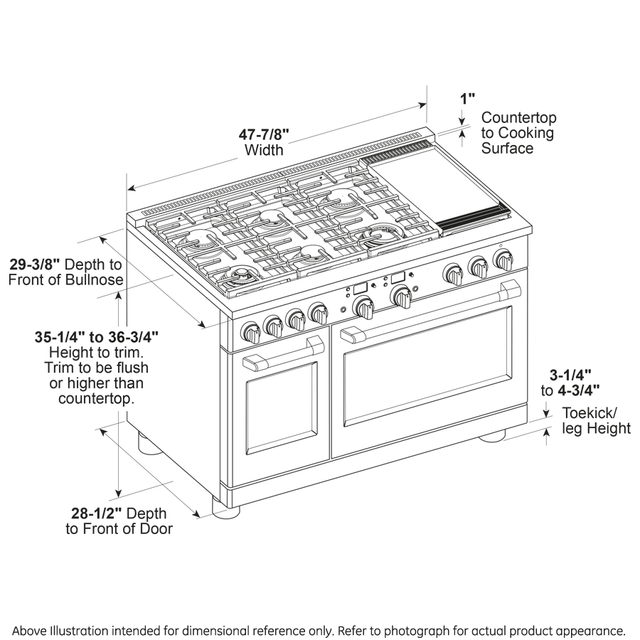 47-7/8"
Width

1"

Countertop to Cooking Surface

29-3/8" Depth to Front of Bullnose

35-1/4" to 36-3/4"
Height to trim. Trim to be flush or higher than countertop.

3-1/4" to 4-3/4"

Toekick/ leg Height

28-1/2" Depth to Front of Door

Above Illustration intended for dimensional reference only. Refer to photograph for actual product appearance.