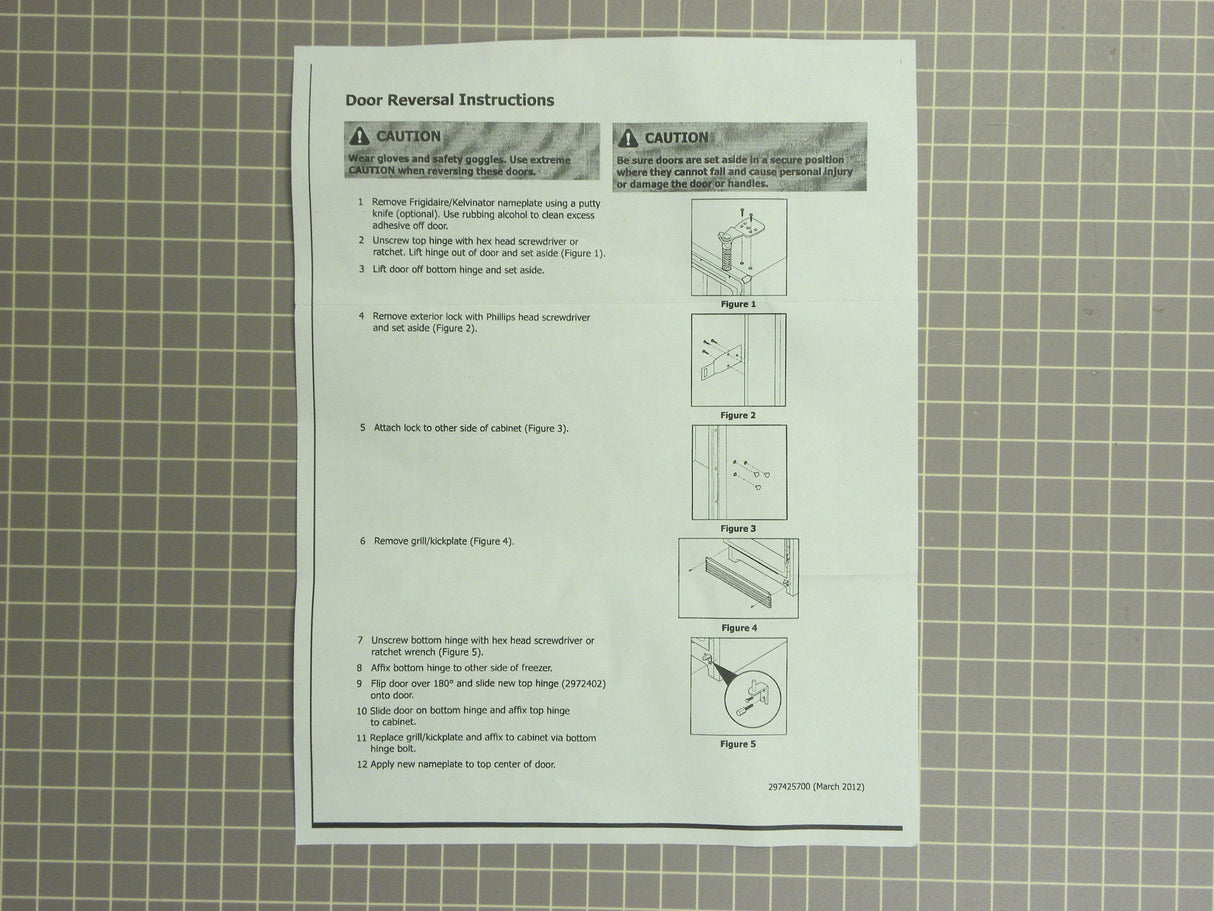 Door Reversal Instructions

CAUTION
Wear gloves and safety goggles. Use extreme CAUTION when reversing these doors.

CAUTION
Be sure doors are set aside in a secure position where they cannot fall and cause personal injury or damage the door or handles.

1 Remove Frigidaire/Kelvinator nameplate using a putty knife (optional). Use rubbing alcohol to clean excess adhesive off door.
2 Unscrew top hinge with hex head screwdriver or ratchet. Lift hinge out of door and set aside (Figure 1).
3 Lift door off bottom hinge and set aside.

Figure 1

4 Remove exterior lock with Phillips head screwdriver and set aside (Figure 2).

Figure 2

5 Attach lock to other side of cabinet (Figure 3).

Figure 3

6 Remove grill/kickplate (Figure 4).

Figure 4

7 Unscrew bottom hinge with hex head screwdriver or ratchet wrench (Figure 5).
8 Affix bottom hinge to other side of freezer.
9 Flip door over 180° and slide new top hinge (2972402) onto door.
10 Slide door on bottom hinge and affix top hinge to cabinet.
11 Replace grill/kickplate and affix to cabinet via bottom hinge bolt.
12 Apply new nameplate to top center of door.

Figure 5

297425700 (March 2012)