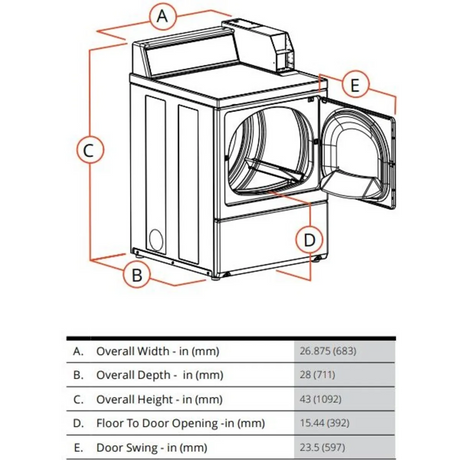 A

E

C

D

B

| | | |
|---|---|---|
| A. | Overall Width - in (mm) | 26.875 (683) |
| B. | Overall Depth - in (mm) | 28 (711) |
| C. | Overall Height - in (mm) | 43 (1092) |
| D. | Floor To Door Opening -in (mm) | 15.44 (392) |
| E. | Door Swing - in (mm) | 23.5 (597) |